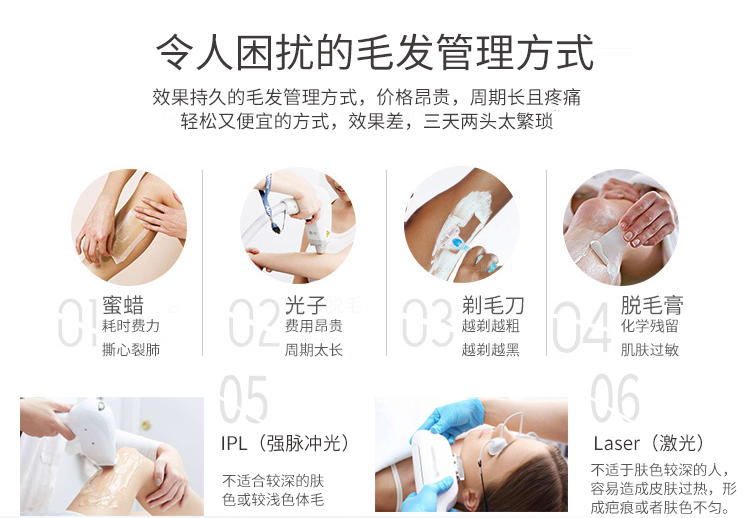 令人困扰的毛发管理方式

效果持久的毛发管理方式，价格昂贵，周期长且疼痛
轻松又便宜的方式，效果差，三天两头太繁琐

01 蜜蜡
耗时费力
撕心裂肺

02 光子
费用昂贵
周期太长

03 剃毛刀
越剃越粗
越剃越黑

04 脱毛膏
化学残留
肌肤过敏

05
IPL（强脉冲光）
不适合较深的肤色或较浅色体毛

06
Laser（激光）
不适于肤色较深的人，容易造成皮肤过热，形成疤痕或者肤色不匀。